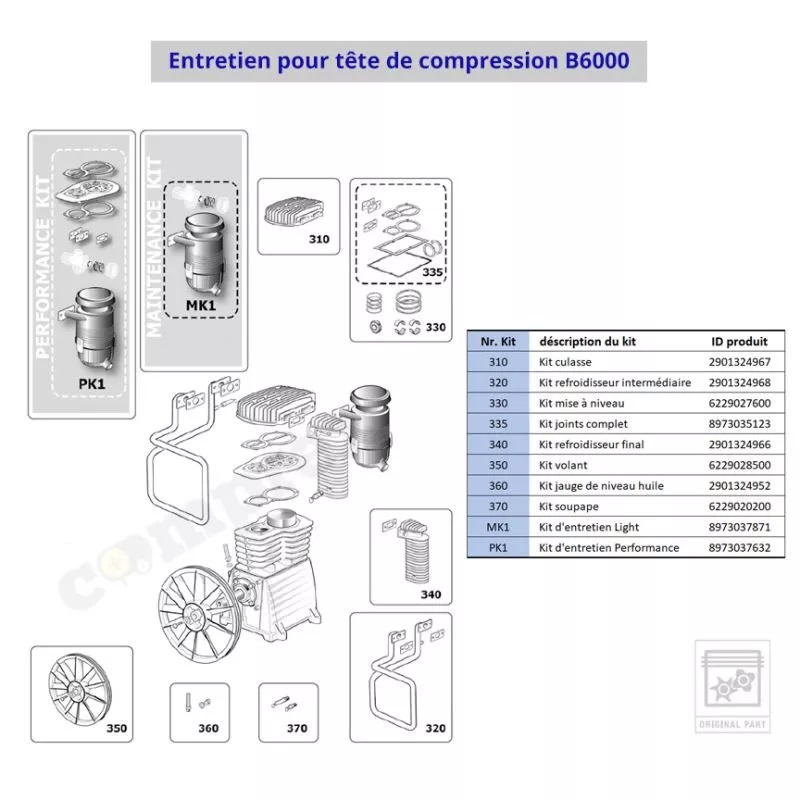 Entretien pour tête de compression B6000

PERFORMANCE KIT

PK1

MAINTENANCE KIT

MK1

310

335

330

| Nr. Kit | déscription du kit | ID produit |
|---|---|---|
| 310 | Kit culasse | 2901324967 |
| 320 | Kit refroidisseur intermédiaire | 2901324968 |
| 330 | Kit mise à niveau | 6229027600 |
| 335 | Kit joints complet | 8973035123 |
| 340 | Kit refroidisseur final | 2901324966 |
| 350 | Kit volant | 6229028500 |
| 360 | Kit jauge de niveau huile | 2901324952 |
| 370 | Kit soupape | 6229020200 |
| MK1 | Kit d'entretien Light | 8973037871 |
| PK1 | Kit d'entretien Performance | 8973037632 |

340

350

360

370

320

ORIGINAL PART