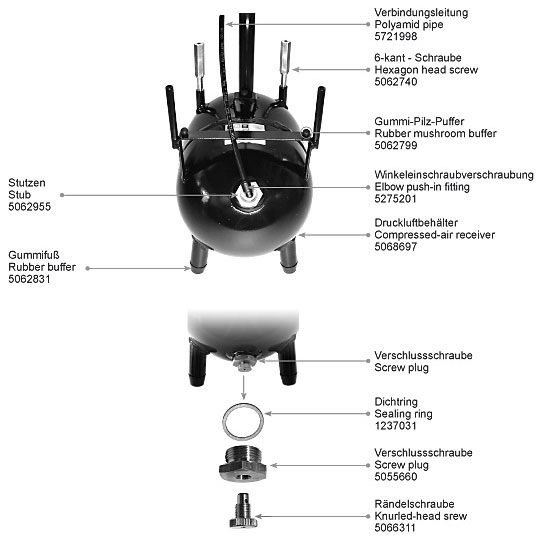 Verbindungsleitung
Polyamid pipe
5721998

6-kant - Schraube
Hexagon head screw
5062740

Gummi-Pilz-Puffer
Rubber mushroom buffer
5062799

Stutzen
Stub
5062955

Winkeleinschraubverschraubung
Elbow push-in fitting
5275201

Druckluftbehälter
Compressed-air receiver
5068697

Gummifuß
Rubber buffer
5062831

Verschlussschraube
Screw plug

Dichtring
Sealing ring
1237031

Verschlussschraube
Screw plug
5055660

Rändelschraube
Knurled-head srew
5066311