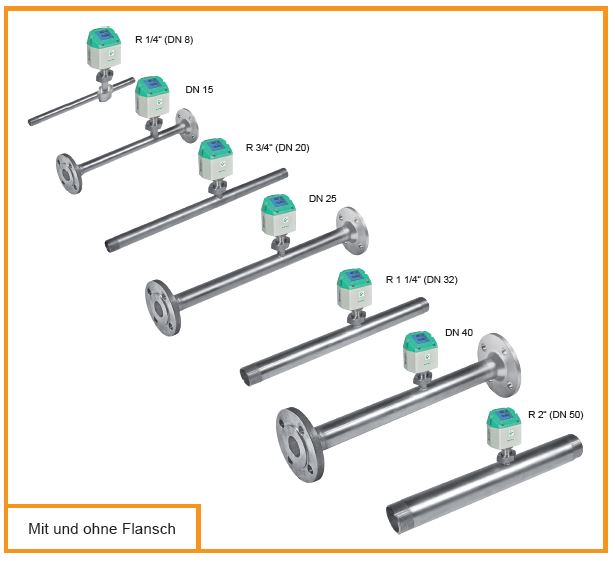 R 1/4" (DN 8)

DN 15

R 3/4" (DN 20)

DN 25

R 1 1/4" (DN 32)

DN 40

R 2" (DN 50)

Mit und ohne Flansch