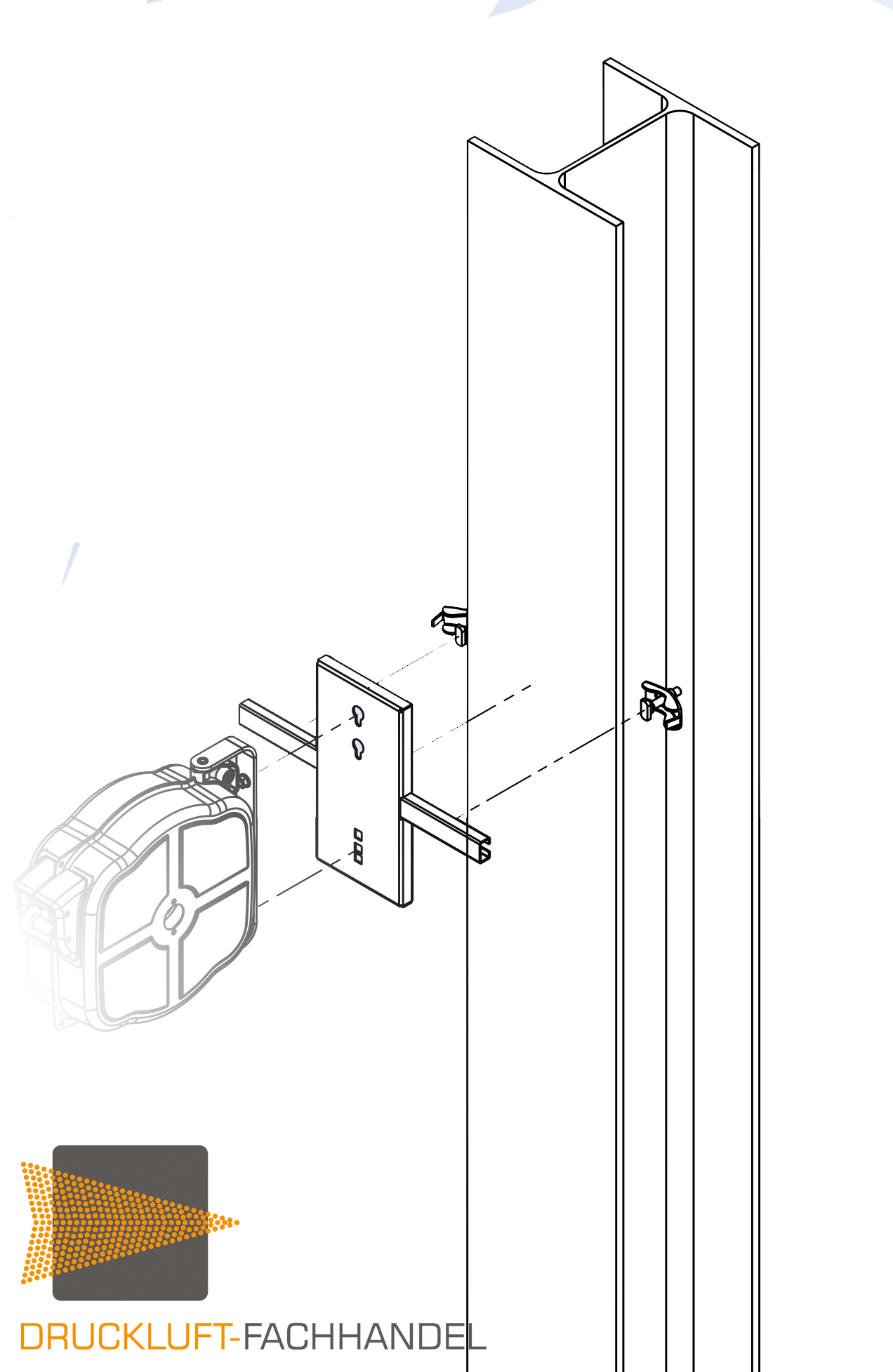 DRUCKLUFT-FACHHANDEL